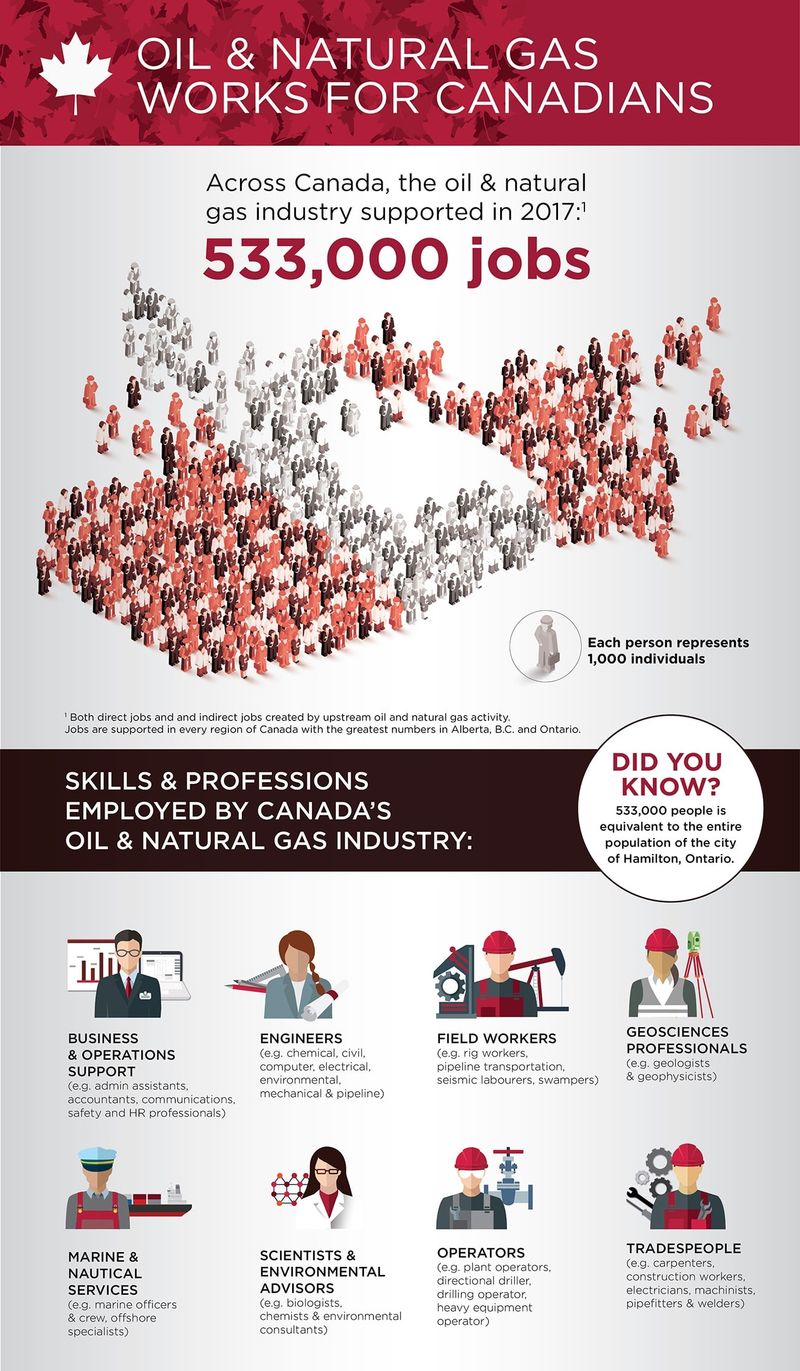 OIL & NATURAL GAS WORKS FOR CANADIANS

Across Canada, the oil & natural gas industry supported in 2017:$^1$

533,000 jobs

Each person represents 1,000 individuals

$^1$ Both direct jobs and and indirect jobs created by upstream oil and natural gas activity. Jobs are supported in every region of Canada with the greatest numbers in Alberta, B.C. and Ontario.

SKILLS & PROFESSIONS EMPLOYED BY CANADA'S OIL & NATURAL GAS INDUSTRY:

DID YOU KNOW?
533,000 people is equivalent to the entire population of the city of Hamilton, Ontario.

BUSINESS & OPERATIONS SUPPORT
(e.g. admin assistants, accountants, communications, safety and HR professionals)

ENGINEERS
(e.g. chemical, civil, computer, electrical, environmental, mechanical & pipeline)

FIELD WORKERS
(e.g. rig workers, pipeline transportation, seismic labourers, swampers)

GEOSCIENCES PROFESSIONALS
(e.g. geologists & geophysicists)

MARINE & NAUTICAL SERVICES
(e.g. marine officers & crew, offshore specialists)

SCIENTISTS & ENVIRONMENTAL ADVISORS
(e.g. biologists, chemists & environmental consultants)

OPERATORS
(e.g. plant operators, directional driller, drilling operator, heavy equipment operator)

TRADESPEOPLE
(e.g. carpenters, construction workers, electricians, machinists, pipefitters & welders)